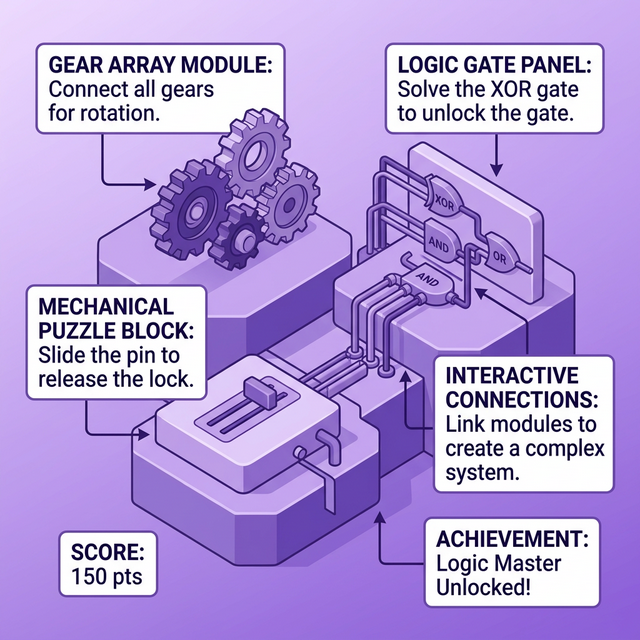 GEAR ARRAY MODULE:
Connect all gears for rotation.

LOGIC GATE PANEL:
Solve the XOR gate to unlock the gate.

XOR

AND

OR

AND

MECHANICAL PUZZLE BLOCK:
Slide the pin to release the lock.

INTERACTIVE CONNECTIONS:
Link modules to create a complex system.

SCORE:
150 pts

ACHIEVEMENT:
Logic Master Unlocked!